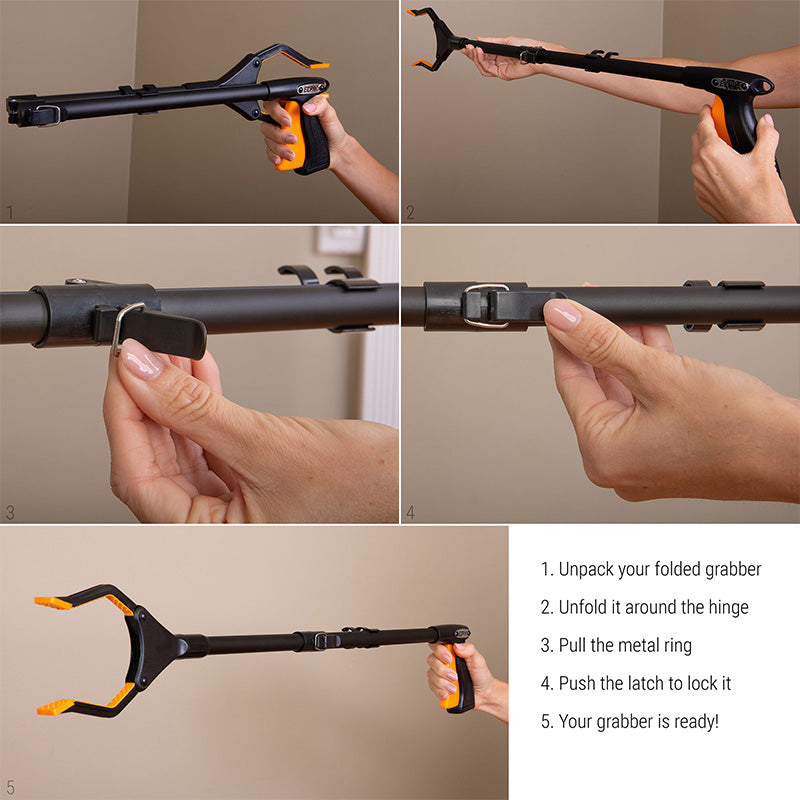 1

2

3

4

5

1. Unpack your folded grabber

2. Unfold it around the hinge

3. Pull the metal ring

4. Push the latch to lock it

5. Your grabber is ready!