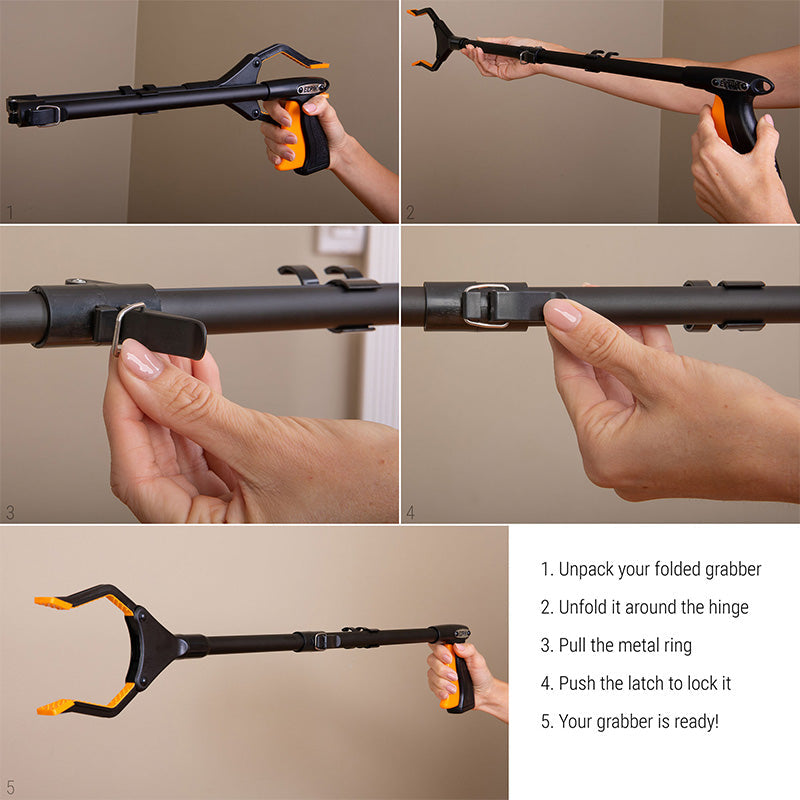 1

2

3

4

5

1. Unpack your folded grabber

2. Unfold it around the hinge

3. Pull the metal ring

4. Push the latch to lock it

5. Your grabber is ready!